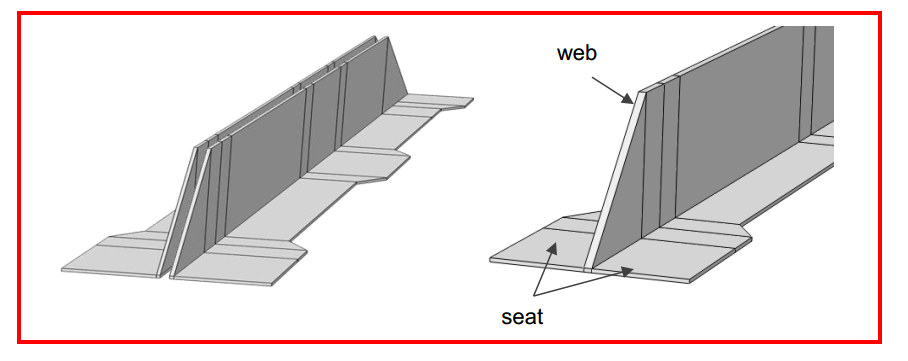 web

seat